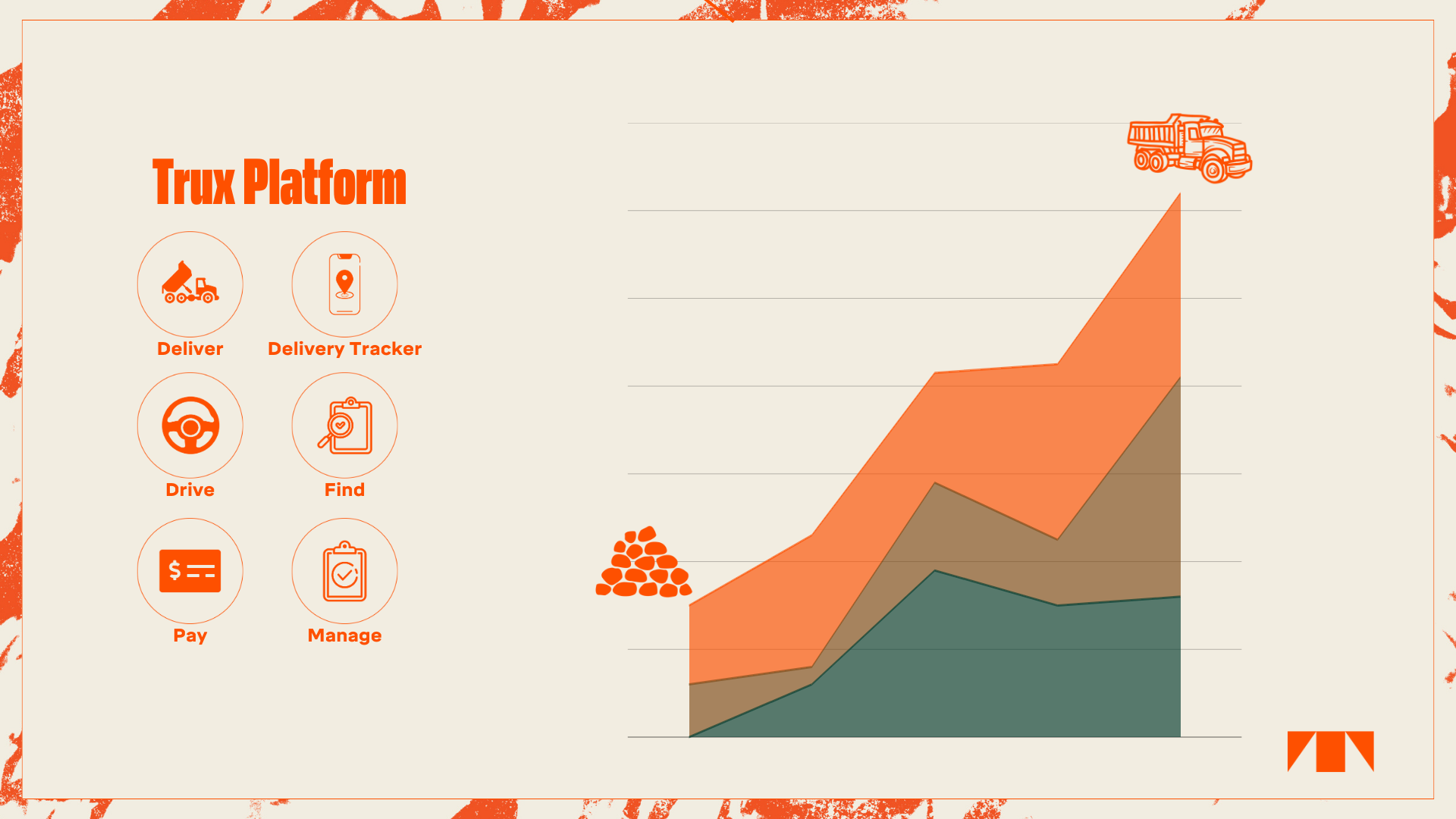 Trux Platform

Deliver

Delivery Tracker

Drive

Find

Pay

Manage