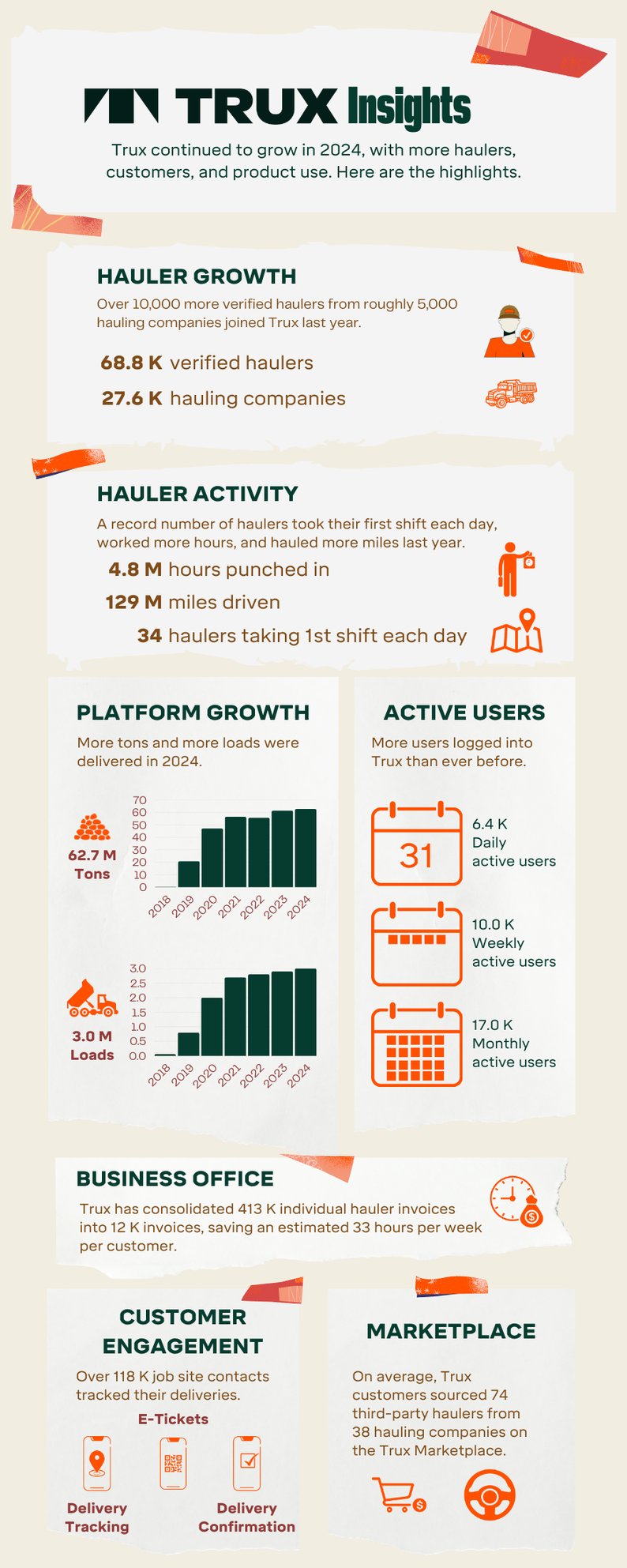 TRUX Insights

Trux continued to grow in 2024, with more haulers, customers, and product use. Here are the highlights.

HAULER GROWTH

Over 10,000 more verified haulers from roughly 5,000 hauling companies joined Trux last year.

68.8 K verified haulers

27.6 K hauling companies

HAULER ACTIVITY

A record number of haulers took their first shift each day, worked more hours, and hauled more miles last year.

4.8 M hours punched in

129 M miles driven

34 haulers taking 1st shift each day

PLATFORM GROWTH

More tons and more loads were delivered in 2024.

62.7 M Tons

70
60
50
40
30
20
10
0
2018 2019 2020 2021 2022 2023 2024

3.0 M Loads

3.0
2.5
2.0
1.5
1.0
0.5
0.0
2018 2019 2020 2021 2022 2023 2024

ACTIVE USERS

More users logged into Trux than ever before.

31

6.4 K Daily active users

10.0 K Weekly active users

17.0 K Monthly active users

BUSINESS OFFICE

Trux has consolidated 413 K individual hauler invoices into 12 K invoices, saving an estimated 33 hours per week per customer.

CUSTOMER ENGAGEMENT

Over 118 K job site contacts tracked their deliveries.

E-Tickets

Delivery Tracking

Delivery Confirmation

MARKETPLACE

On average, Trux customers sourced 74 third-party haulers from 38 hauling companies on the Trux Marketplace.